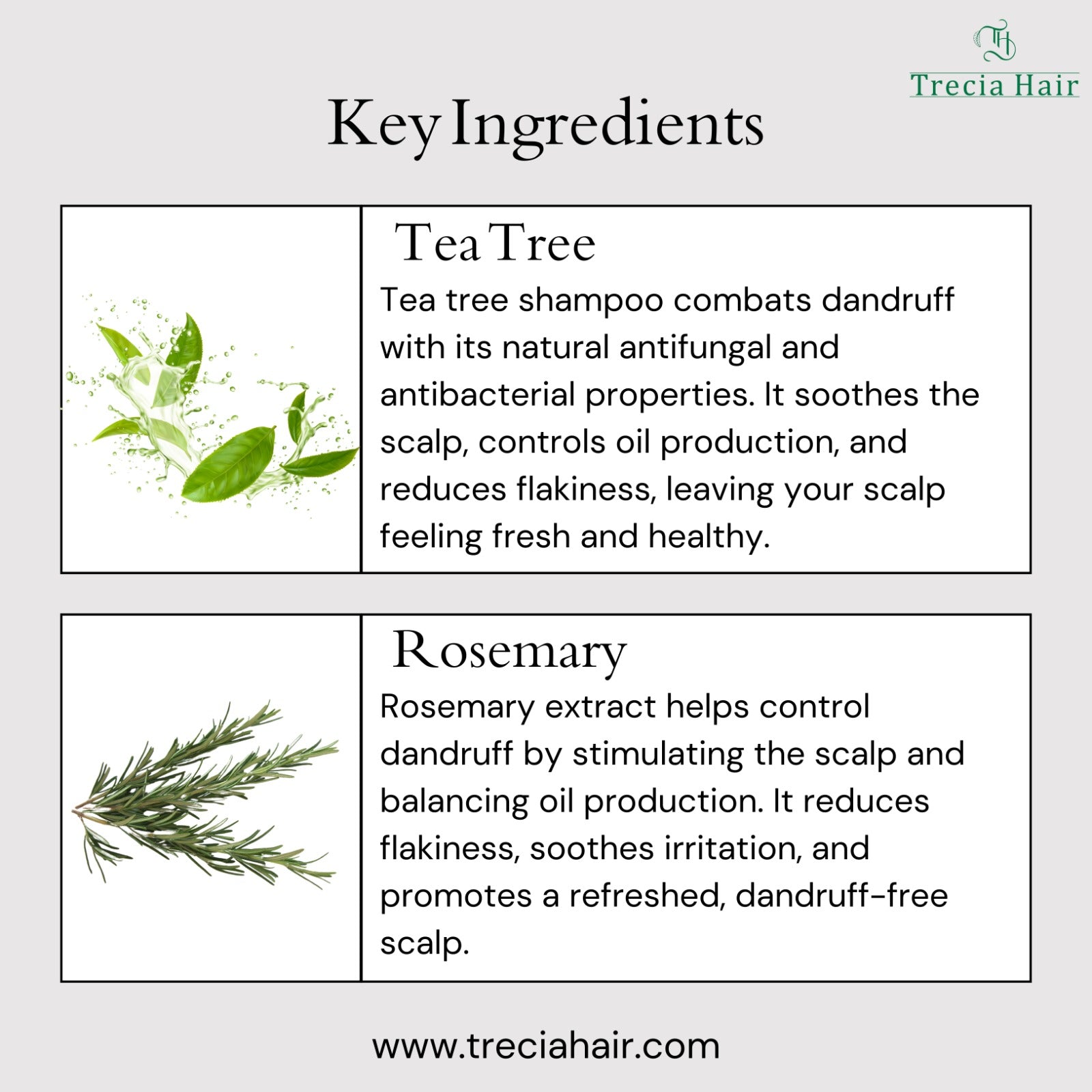 TH
Trecia Hair

Key Ingredients

Tea Tree

Tea tree shampoo combats dandruff with its natural antifungal and antibacterial properties. It soothes the scalp, controls oil production, and reduces flakiness, leaving your scalp feeling fresh and healthy.

Rosemary

Rosemary extract helps control dandruff by stimulating the scalp and balancing oil production. It reduces flakiness, soothes irritation, and promotes a refreshed, dandruff-free scalp.

www.treciahair.com